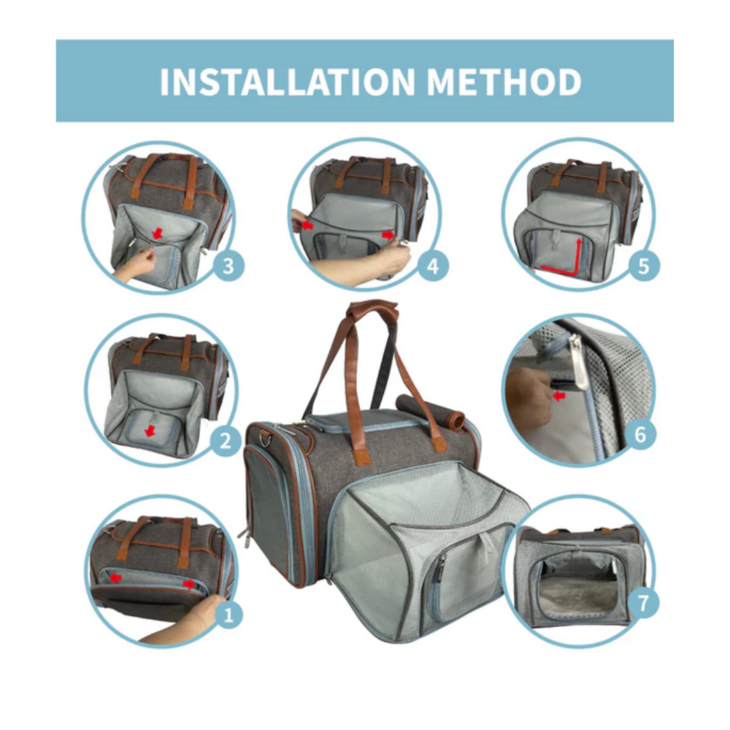 INSTALLATION METHOD

3

4

5

2

6

1

7